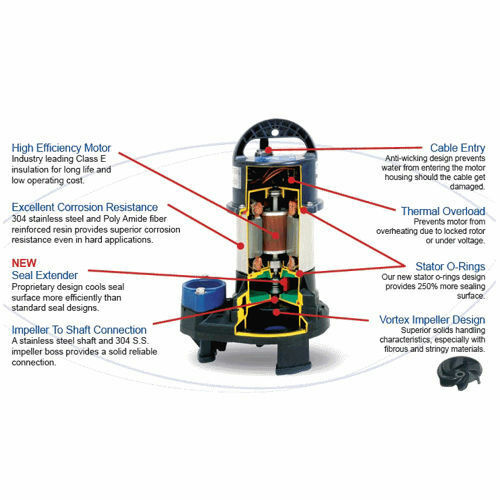 High Efficiency Motor
Industry leading Class E insulation for long life and low operating cost.

Excellent Corrosion Resistance
304 stainless steel and Poly Amide fiber reinforced resin provides superior corrosion resistance even in hard applications.

NEW
Seal Extender
Proprietary design cools seal surface more efficiently than standard seal designs.

Impeller To Shaft Connection
A stainless steel shaft and 304 S.S. impeller boss provides a solid reliable connection.

Cable Entry
Anti-wicking design prevents water from entering the motor housing should the cable get damaged.

Thermal Overload
Prevents motor from overheating due to locked rotor or under voltage.

Stator O-Rings
Our new stator o-rings design provides 250% more sealing surface.

Vortex Impeller Design
Superior solids handling characteristics, especially with fibrous and stringy materials.