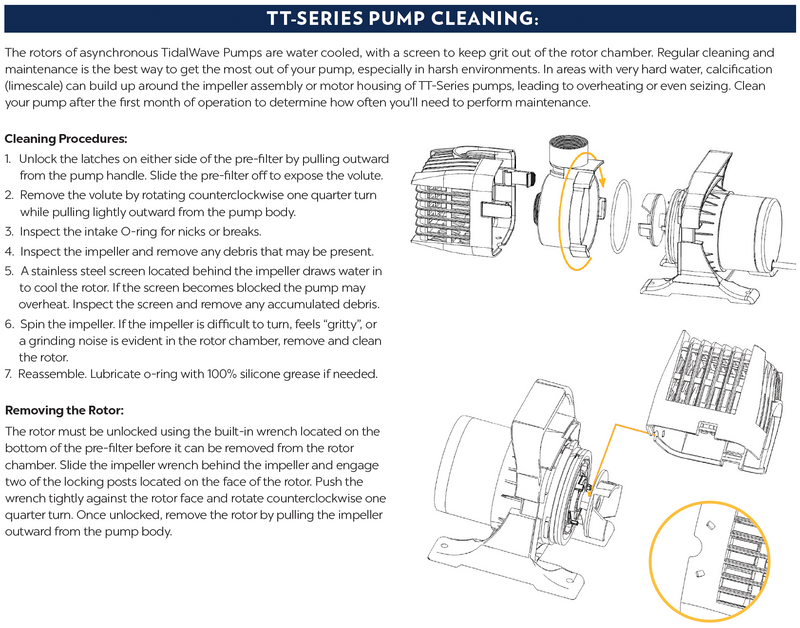 TT-SERIES PUMP CLEANING:

The rotors of asynchronous TidalWave Pumps are water cooled, with a screen to keep grit out of the rotor chamber. Regular cleaning and maintenance is the best way to get the most out of your pump, especially in harsh environments. In areas with very hard water, calcification (limescale) can build up around the impeller assembly or motor housing of TT-Series pumps, leading to overheating or even seizing. Clean your pump after the first month of operation to determine how often you'll need to perform maintenance.

Cleaning Procedures:
1. Unlock the latches on either side of the pre-filter by pulling outward from the pump handle. Slide the pre-filter off to expose the volute.
2. Remove the volute by rotating counterclockwise one quarter turn while pulling lightly outward from the pump body.
3. Inspect the intake O-ring for nicks or breaks.
4. Inspect the impeller and remove any debris that may be present.
5. A stainless steel screen located behind the impeller draws water in to cool the rotor. If the screen becomes blocked the pump may overheat. Inspect the screen and remove any accumulated debris.
6. Spin the impeller. If the impeller is difficult to turn, feels "gritty", or a grinding noise is evident in the rotor chamber, remove and clean the rotor.
7. Reassemble. Lubricate o-ring with 100% silicone grease if needed.

Removing the Rotor:
The rotor must be unlocked using the built-in wrench located on the bottom of the pre-filter before it can be removed from the rotor chamber. Slide the impeller wrench behind the impeller and engage two of the locking posts located on the face of the rotor. Push the wrench tightly against the rotor face and rotate counterclockwise one quarter turn. Once unlocked, remove the rotor by pulling the impeller outward from the pump body.