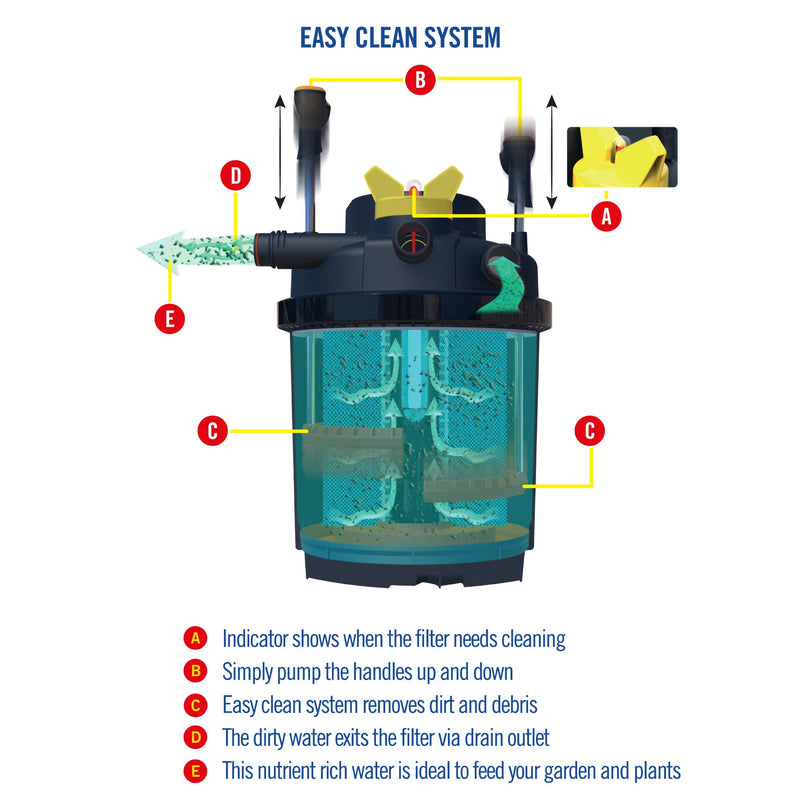 EASY CLEAN SYSTEM

B

D

A

E

C

C

A Indicator shows when the filter needs cleaning
B Simply pump the handles up and down
C Easy clean system removes dirt and debris
D The dirty water exits the filter via drain outlet
E This nutrient rich water is ideal to feed your garden and plants