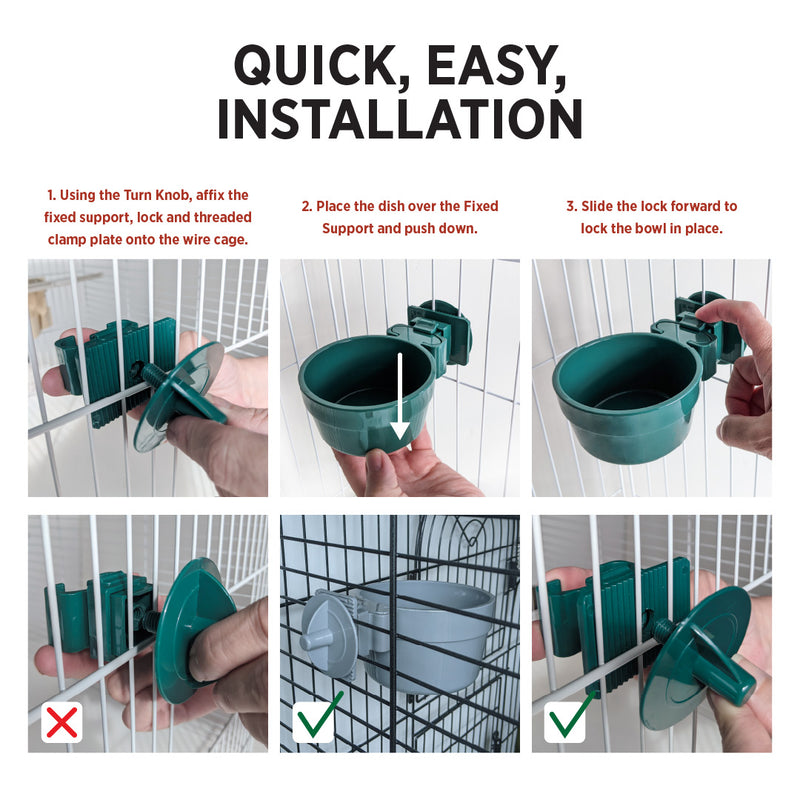 QUICK, EASY, INSTALLATION

1. Using the Turn Knob, affix the fixed support, lock and threaded clamp plate onto the wire cage.

2. Place the dish over the Fixed Support and push down.

3. Slide the lock forward to lock the bowl in place.