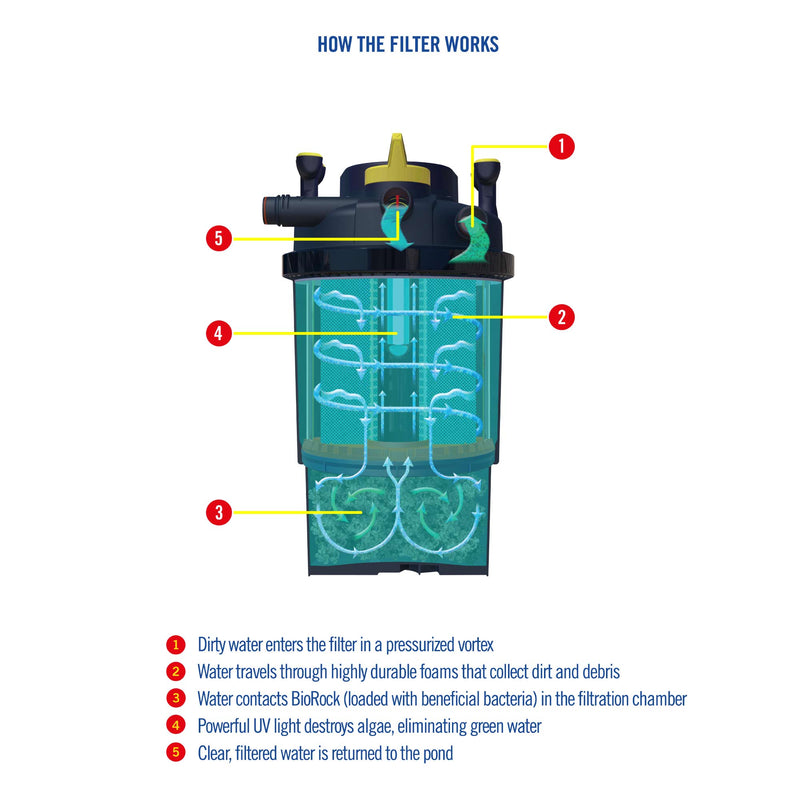 HOW THE FILTER WORKS

1

5

2

4

3

1 Dirty water enters the filter in a pressurized vortex
2 Water travels through highly durable foams that collect dirt and debris
3 Water contacts BioRock (loaded with beneficial bacteria) in the filtration chamber
4 Powerful UV light destroys algae, eliminating green water
5 Clear, filtered water is returned to the pond