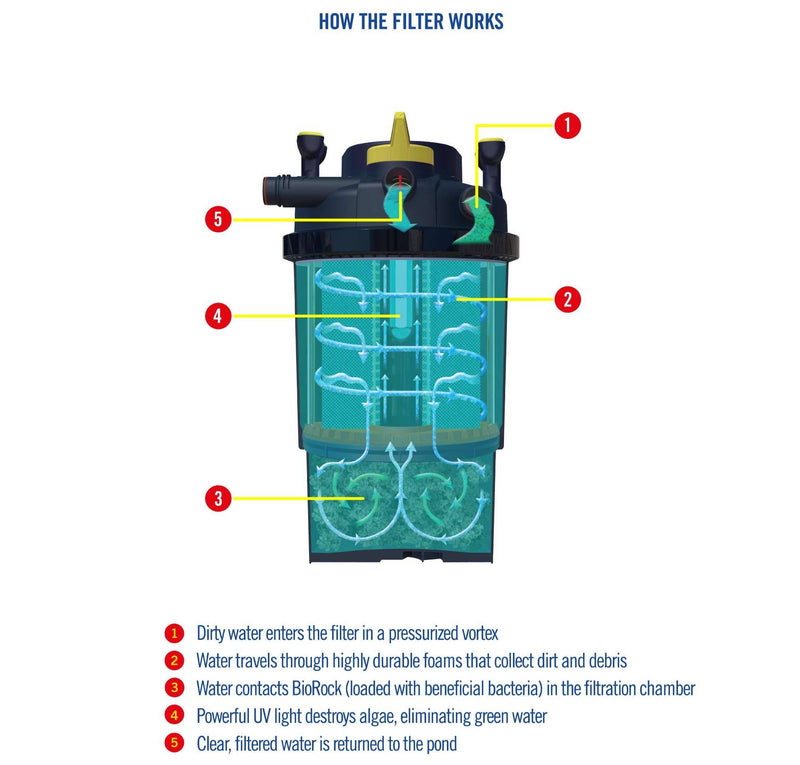 HOW THE FILTER WORKS

1

5

2

4

3

1 Dirty water enters the filter in a pressurized vortex
2 Water travels through highly durable foams that collect dirt and debris
3 Water contacts BioRock (loaded with beneficial bacteria) in the filtration chamber
4 Powerful UV light destroys algae, eliminating green water
5 Clear, filtered water is returned to the pond