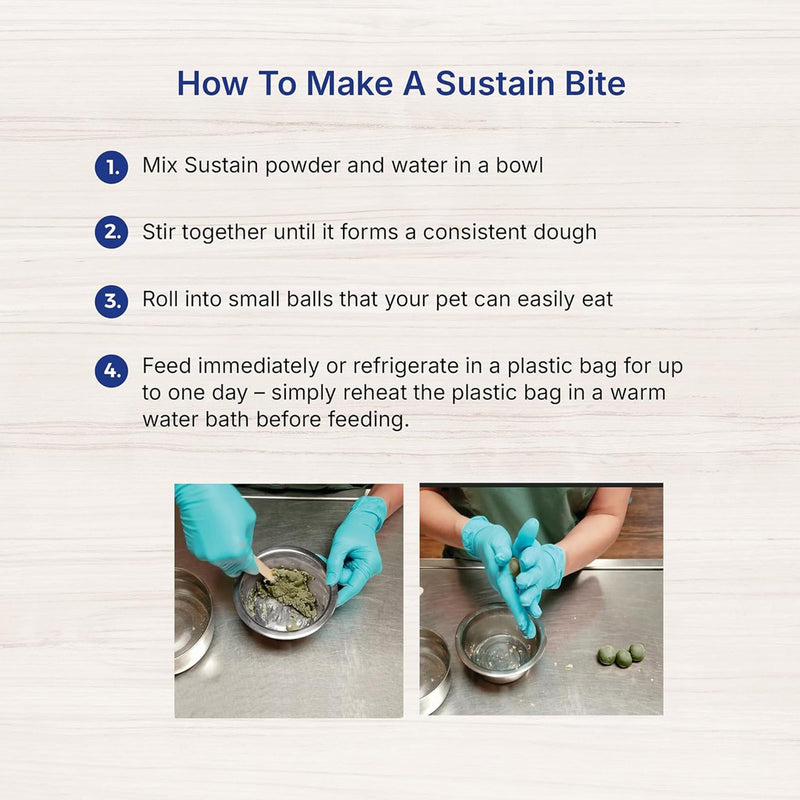 How To Make A Sustain Bite

1. Mix Sustain powder and water in a bowl

2. Stir together until it forms a consistent dough

3. Roll into small balls that your pet can easily eat

4. Feed immediately or refrigerate in a plastic bag for up to one day – simply reheat the plastic bag in a warm water bath before feeding.